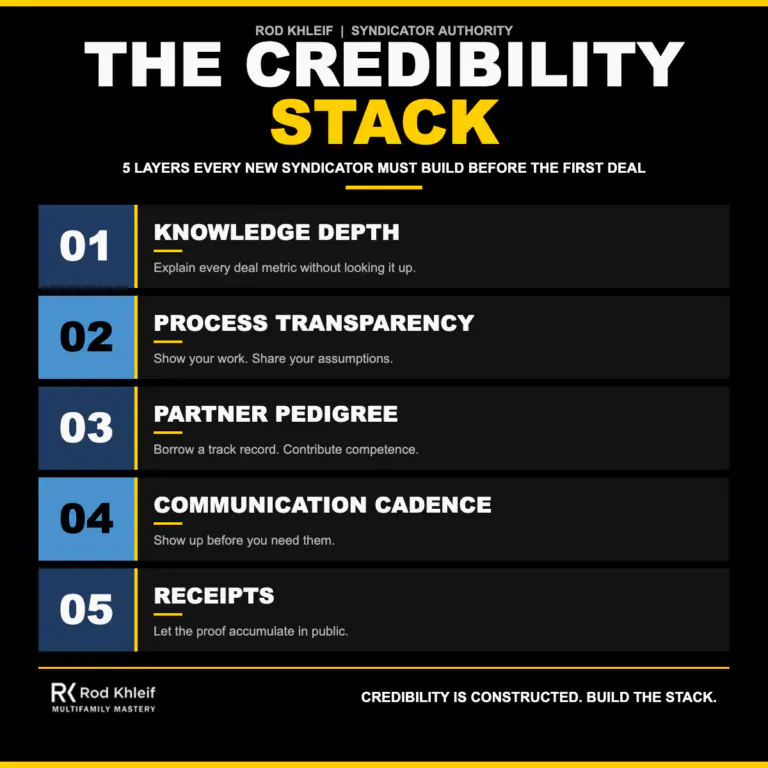 ROD KHLEIF | SYNDICATOR AUTHORITY

THE CREDIBILITY STACK

5 LAYERS EVERY NEW SYNDICATOR MUST BUILD BEFORE THE FIRST DEAL

01 KNOWLEDGE DEPTH
Explain every deal metric without looking it up.

02 PROCESS TRANSPARENCY
Show your work. Share your assumptions.

03 PARTNER PEDIGREE
Borrow a track record. Contribute competence.

04 COMMUNICATION CADENCE
Show up before you need them.

05 RECEIPTS
Let the proof accumulate in public.

RK Rod Khleif
MULTIFAMILY MASTERY

CREDIBILITY IS CONSTRUCTED. BUILD THE STACK.